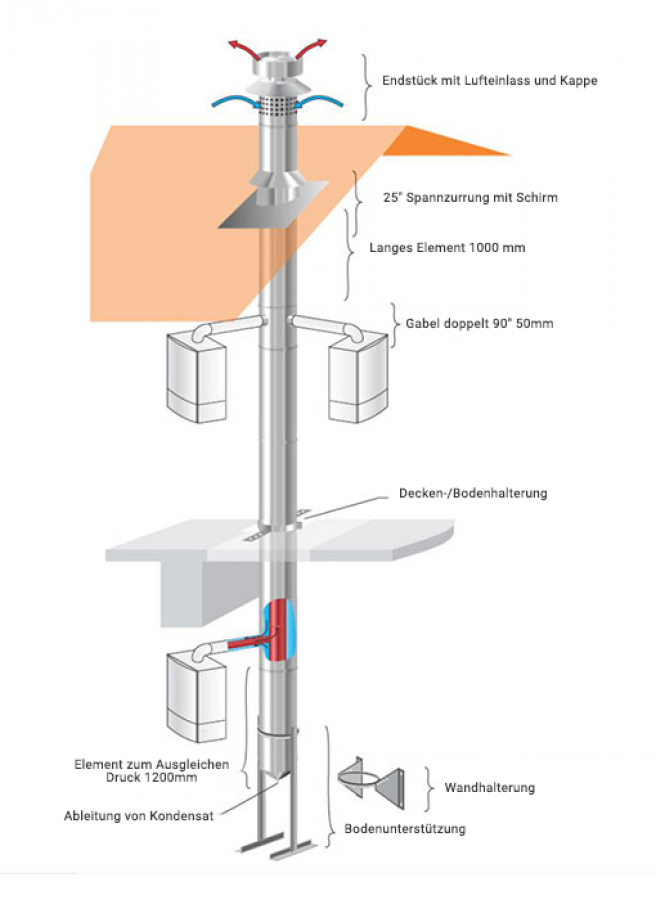 Endstück mit Lufteinlass und Kappe

25° Spannzurrung mit Schirm

Langes Element 1000 mm

Gabel doppelt 90° 50mm

Decken-/Bodenhalterung

Element zum Ausgleichen Druck 1200mm

Ableitung von Kondensat

Wandhalterung

Bodenunterstützung