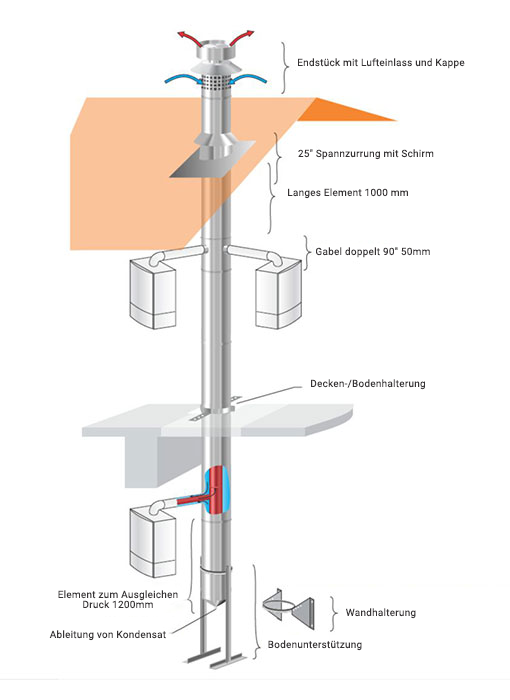 Endstück mit Lufteinlass und Kappe

25° Spannzurrung mit Schirm

Langes Element 1000 mm

Gabel doppelt 90° 50mm

Decken-/Bodenhalterung

Element zum Ausgleichen Druck 1200mm

Ableitung von Kondensat

Wandhalterung

Bodenunterstützung